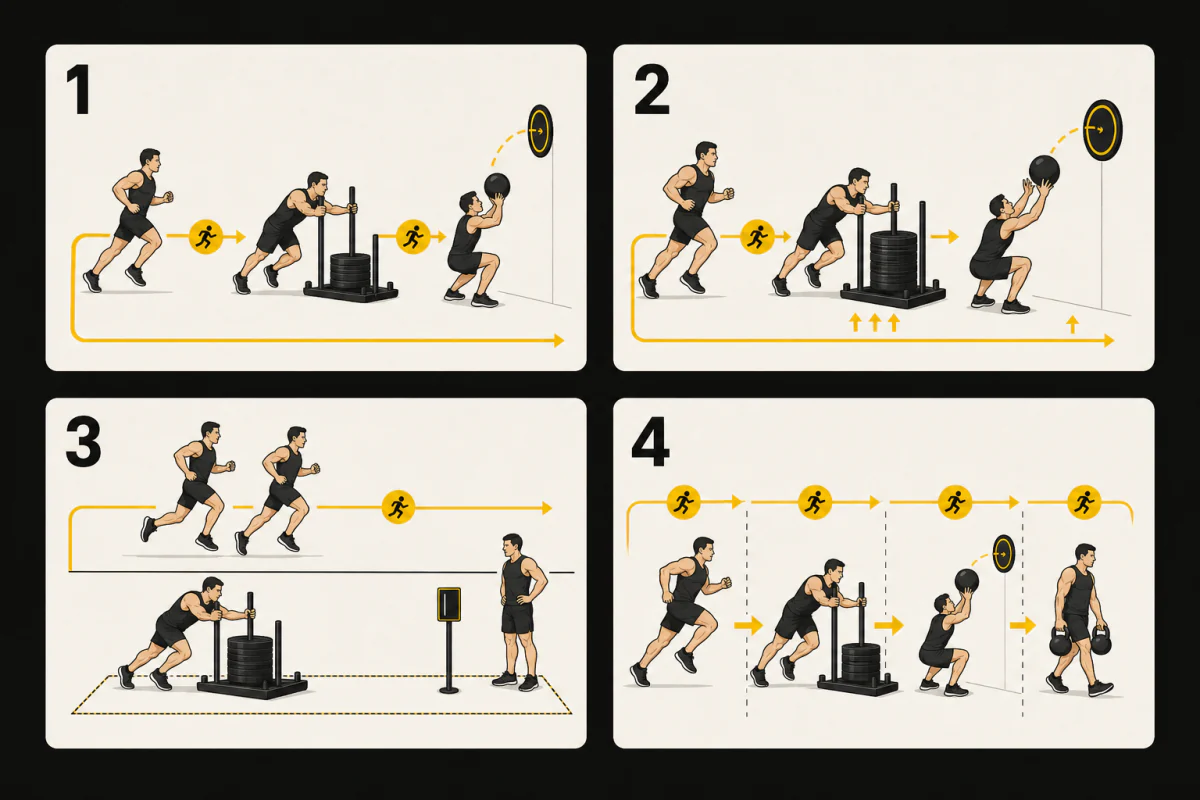 1

2

3

4