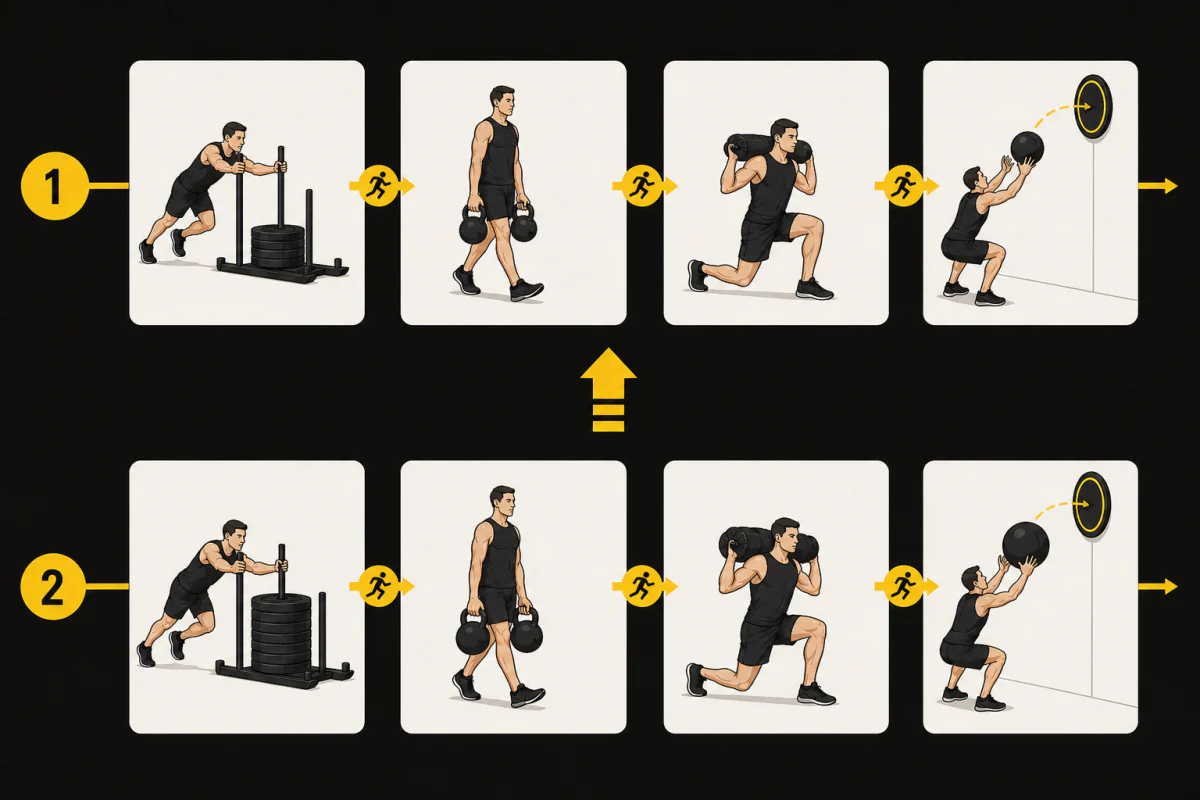 1

2